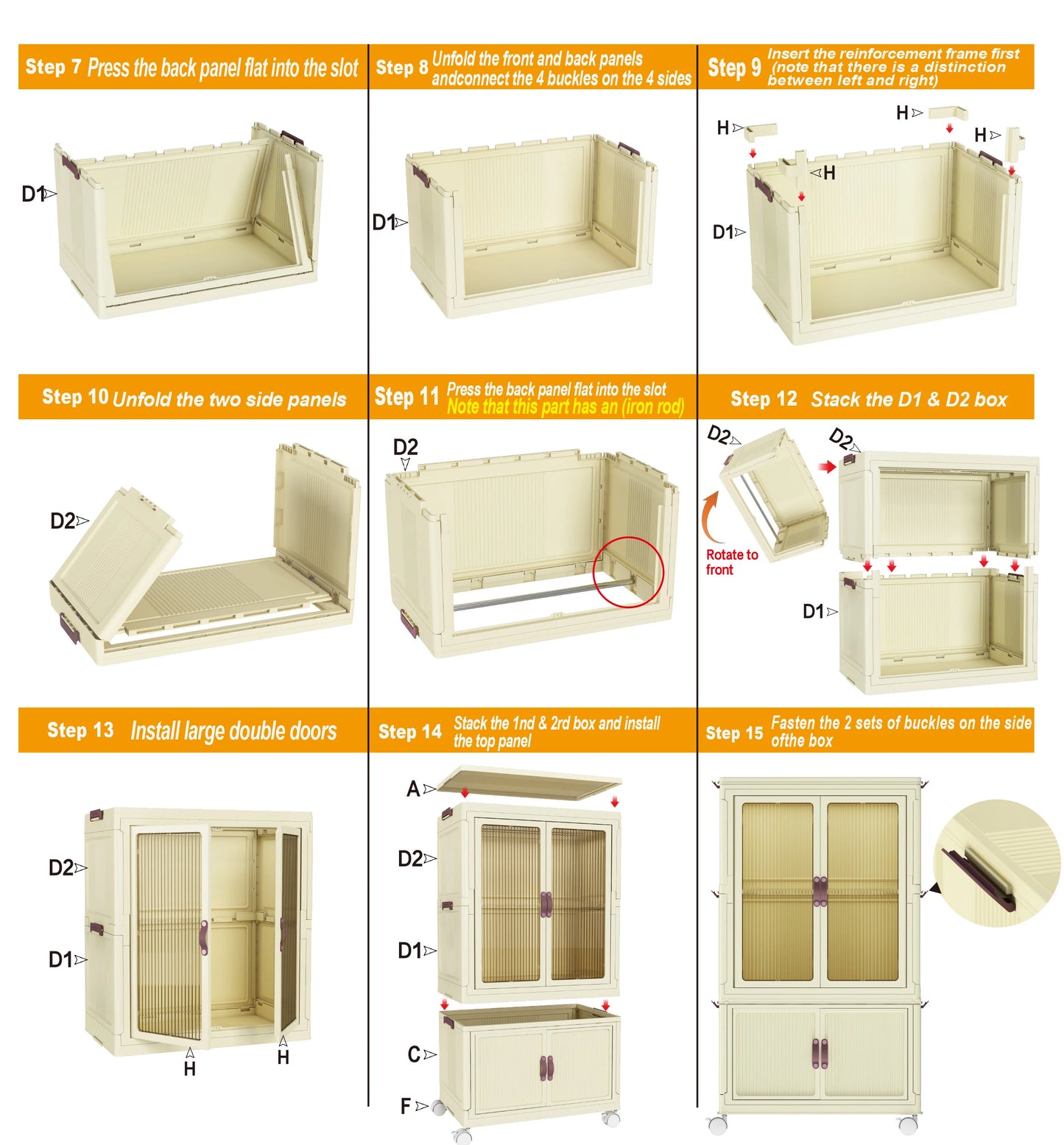 Step 7 Press the back panel flat into the slot

D1

Step 8 Unfold the front and back panels andconnect the 4 buckles on the 4 sides

D1

Step 9 Insert the reinforcement frame first (note that there is a distinction between left and right)

H
H
H
H
D1

Step 10 Unfold the two side panels

D2

Step 11 Press the back panel flat into the slot Note that this part has an (iron rod)

D2

Step 12 Stack the D1 & D2 box

D2
D2
Rotate to front
D1

Step 13 Install large double doors

D2
D1
H
H

Step 14 Stack the 1nd & 2rd box and install the top panel

A
D2
D1
C
F

Step 15 Fasten the 2 sets of buckles on the side ofthe box